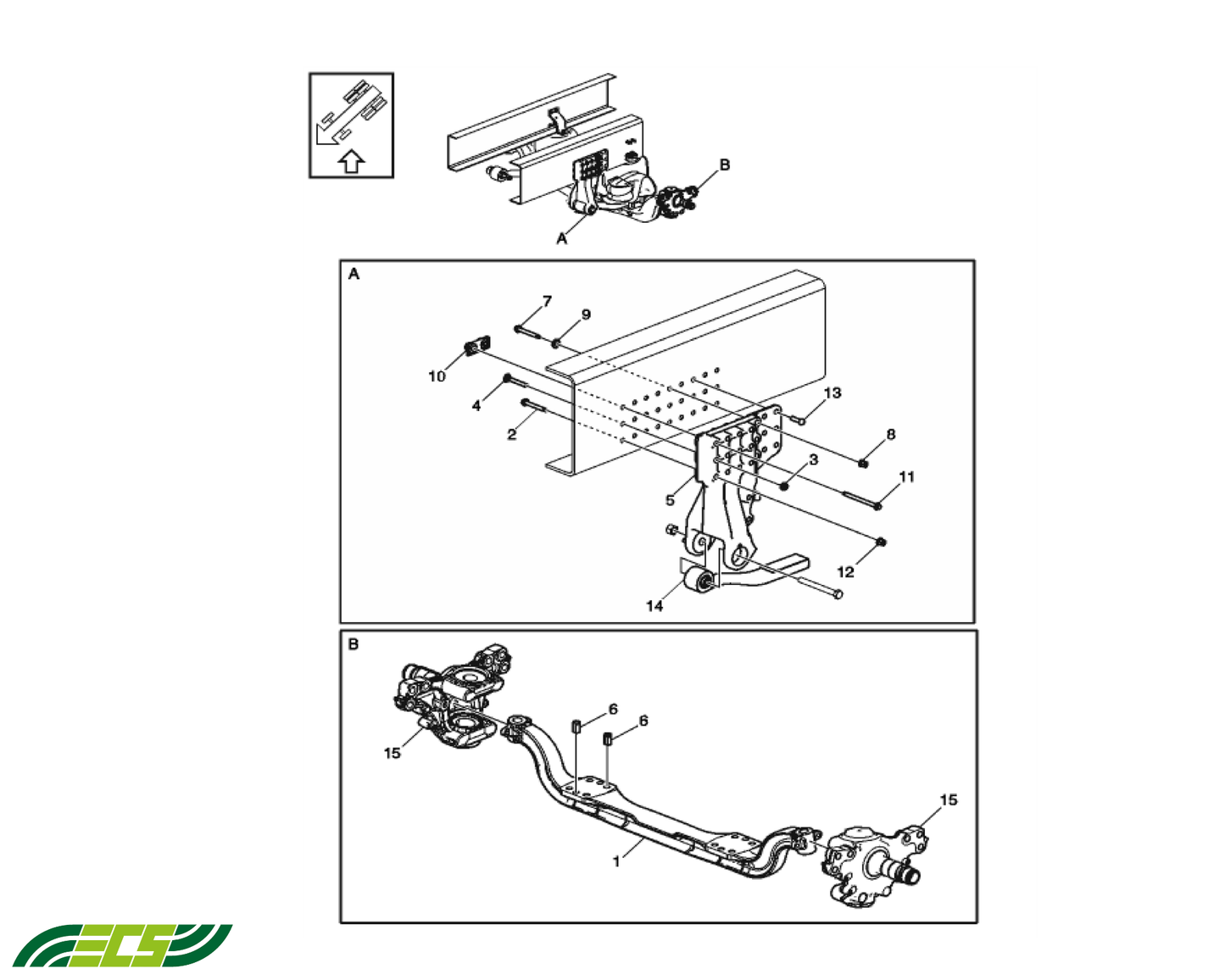 B
A

A
7
9
10
4
2
13
8
3
11
5
12
14

B
6
6
15
15
1

ECS